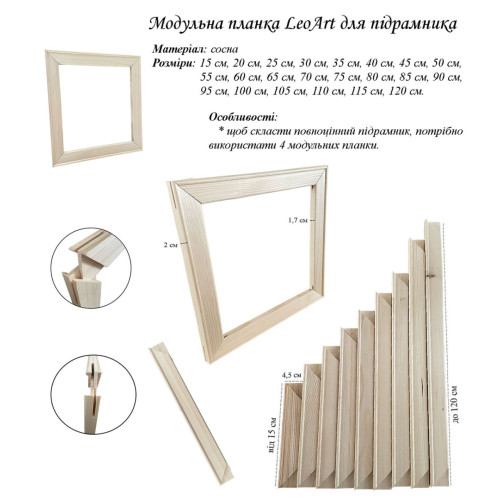 Модульна планка LeoArt для підрамника

Матеріал: сосна
Розміри: 15 см, 20 см, 25 см, 30 см, 35 см, 40 см, 45 см, 50 см, 55 см, 60 см, 65 см, 70 см, 75 см, 80 см, 85 см, 90 см, 95 см, 100 см, 105 см, 110 см, 115 см, 120 см.

Особливості:
* щоб скласти повноцінний підрамник, потрібно використати 4 модульних планки.

1,7 см

2 см

4,5 см

від 15 см

до 120 см