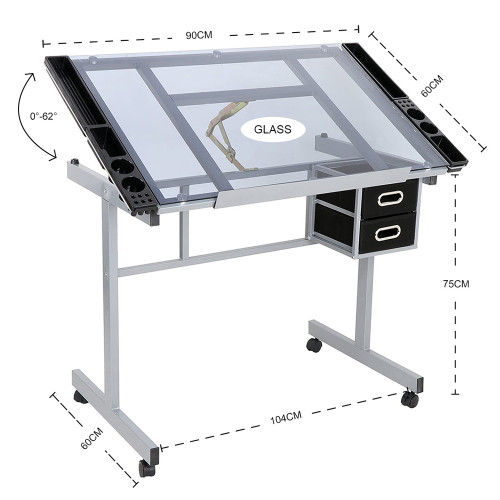 90CM

60CM

0°-62°

GLASS

75CM

104CM

60CM