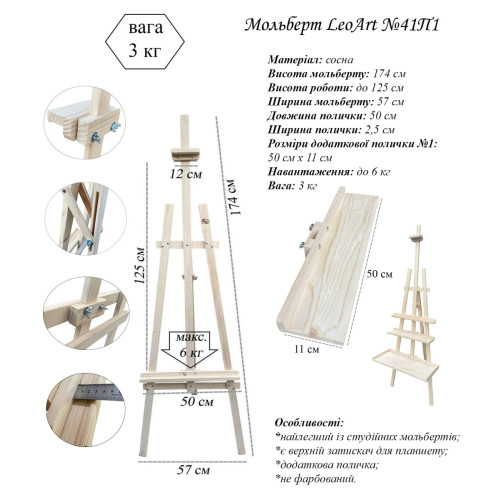 вага
3 кг

Мольберт LeoArt №41П1

Матеріал: сосна
Висота мольберту: 174 см
Висота роботи: до 125 см
Ширина мольберту: 57 см
Довжина полички: 50 см
Ширина полички: 2,5 см
Розміри додаткової полички №1: 50 см х 11 см
Навантаження: до 6 кг
Вага: 3 кг

12 см
174 см
125 см
макс.
6 кг
50 см
57 см

50 см
11 см

Особливості:
*найлегший із студійних мольбертів;
*є верхній затискач для планшету;
*додаткова поличка;
*не фарбований.