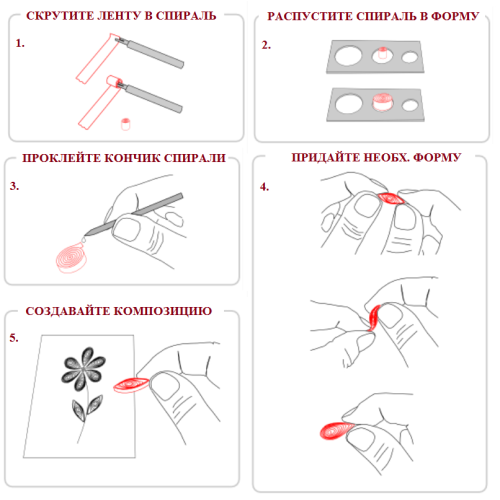 СКРУТИТЕ ЛЕНТУ В СПИРАЛЬ

1.

РАСПУСТИТЕ СПИРАЛЬ В ФОРМУ

2.

ПРОКЛЕЙТЕ КОНЧИК СПИРАЛИ

3.

ПРИДАЙТЕ НЕОБХ. ФОРМУ

4.

СОЗДАВАЙТЕ КОМПОЗИЦИЮ

5.